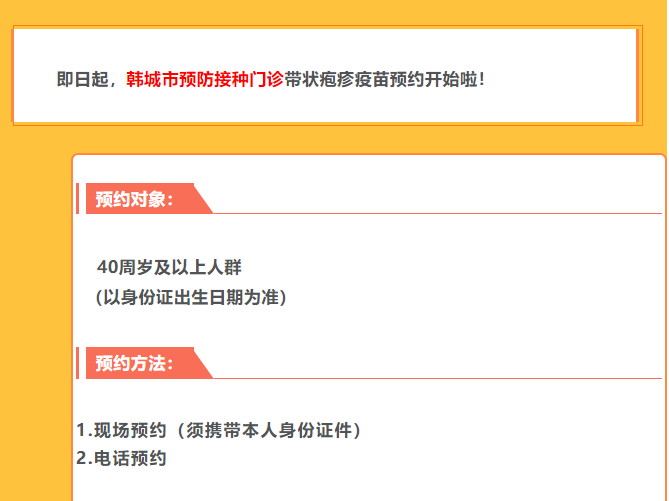 即日起，韩城市预防接种门诊带状疱疹疫苗预约开始啦！

预约对象：

40周岁及以上人群
(以身份证出生日期为准)

预约方法：

1.现场预约（须携带本人身份证件）
2.电话预约